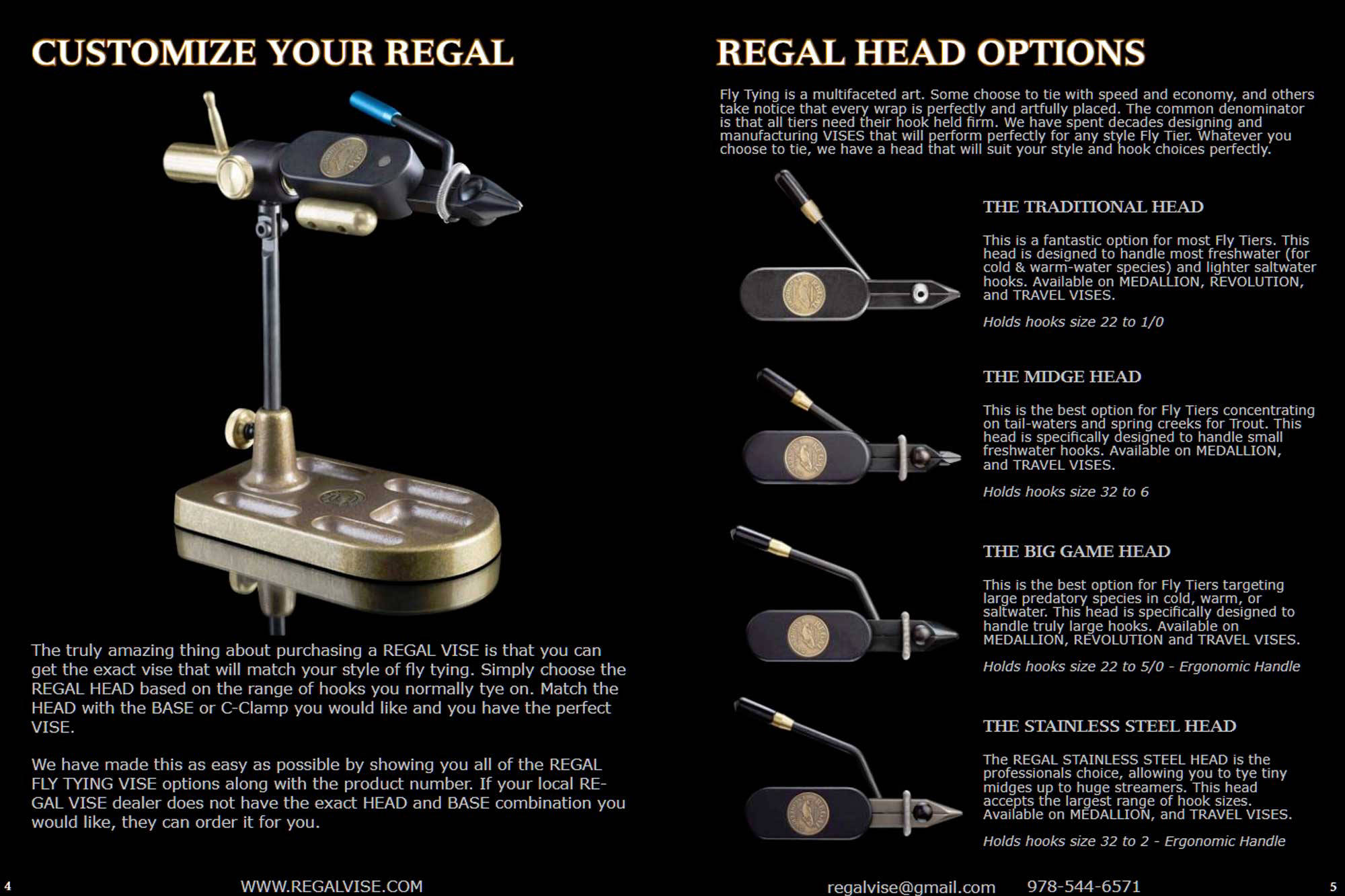 CUSTOMIZE YOUR REGAL

The truly amazing thing about purchasing a REGAL VISE is that you can get the exact vise that will match your style of fly tying. Simply choose the REGAL HEAD based on the range of hooks you normally tye on. Match the HEAD with the BASE or C-Clamp you would like and you have the perfect VISE.

We have made this as easy as possible by showing you all of the REGAL FLY TYING VISE options along with the product number. If your local REGAL VISE dealer does not have the exact HEAD and BASE combination you would like, they can order it for you.

4 WWW.REGALVISE.COM

REGAL HEAD OPTIONS

Fly Tying is a multifaceted art. Some choose to tie with speed and economy, and others take notice that every wrap is perfectly and artfully placed. The common denominator is that all tiers need their hook held firm. We have spent decades designing and manufacturing VISES that will perform perfectly for any style Fly Tier. Whatever you choose to tie, we have a head that will suit your style and hook choices perfectly.

THE TRADITIONAL HEAD

This is a fantastic option for most Fly Tiers. This head is designed to handle most freshwater (for cold & warm-water species) and lighter saltwater hooks. Available on MEDALLION, REVOLUTION, and TRAVEL VISES.

Holds hooks size 22 to 1/0

THE MIDGE HEAD

This is the best option for Fly Tiers concentrating on tail-waters and spring creeks for Trout. This head is specifically designed to handle small freshwater hooks. Available on MEDALLION, and TRAVEL VISES.

Holds hooks size 32 to 6

THE BIG GAME HEAD

This is the best option for Fly Tiers targeting large predatory species in cold, warm, or saltwater. This head is specifically designed to handle truly large hooks. Available on MEDALLION, REVOLUTION and TRAVEL VISES.

Holds hooks size 22 to 5/0 - Ergonomic Handle

THE STAINLESS STEEL HEAD

The REGAL STAINLESS STEEL HEAD is the professionals choice, allowing you to tye tiny midges up to huge streamers. This head accepts the largest range of hook sizes. Available on MEDALLION, and TRAVEL VISES.

Holds hooks size 32 to 2 - Ergonomic Handle

regalvise@gmail.com 978-544-6571 5